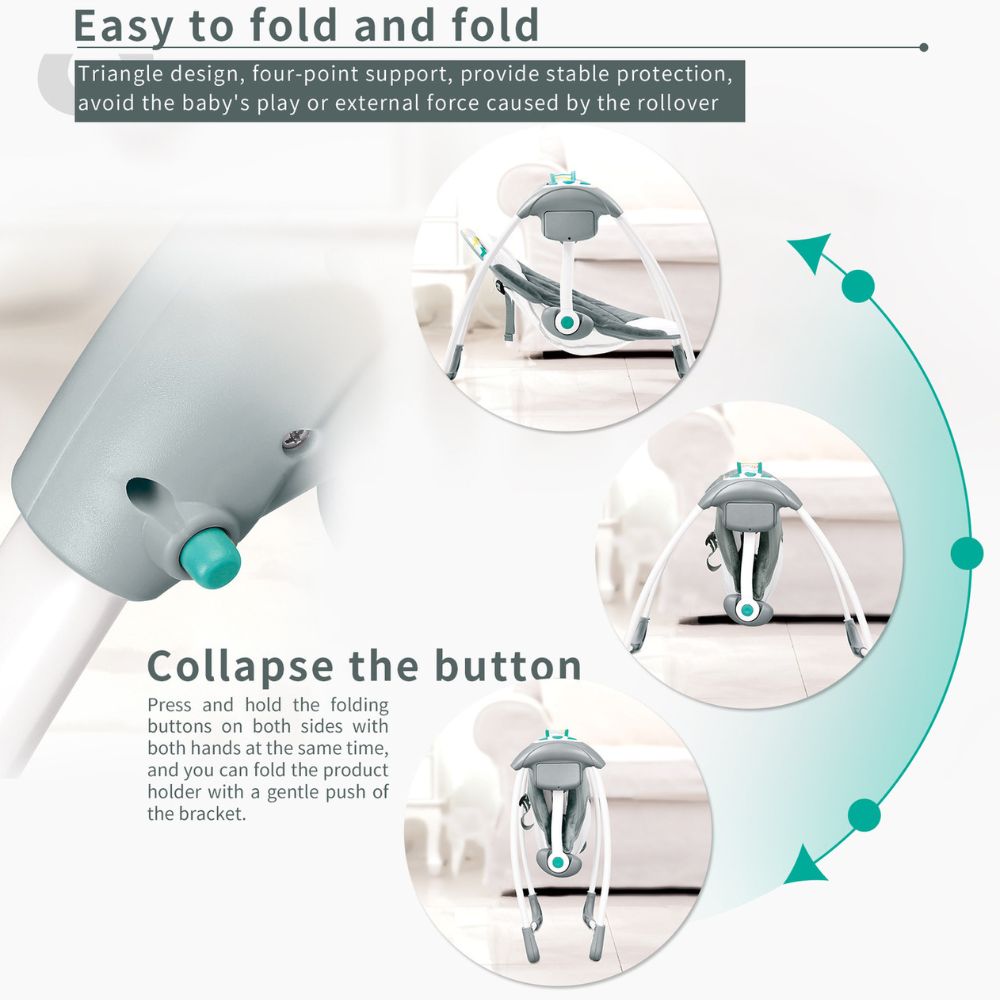 Easy to fold and fold

Triangle design, four-point support, provide stable protection, avoid the baby's play or external force caused by the rollover

Collapse the button

Press and hold the folding buttons on both sides with both hands at the same time, and you can fold the product holder with a gentle push of the bracket.